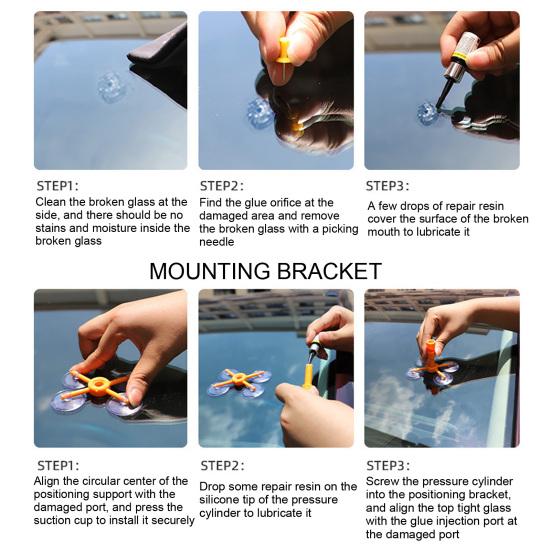 STEP1:
Clean the broken glass at the side, and there should be no stains and moisture inside the broken glass

STEP2:
Find the glue orifice at the damaged area and remove the broken glass with a picking needle

STEP3:
A few drops of repair resin cover the surface of the broken mouth to lubricate it

MOUNTING BRACKET

STEP1:
Align the circular center of the positioning support with the damaged port, and press the suction cup to install it securely

STEP2:
Drop some repair resin on the silicone tip of the pressure cylinder to lubricate it

STEP3:
Screw the pressure cylinder into the positioning bracket, and align the top tight glass with the glue injection port at the damaged port